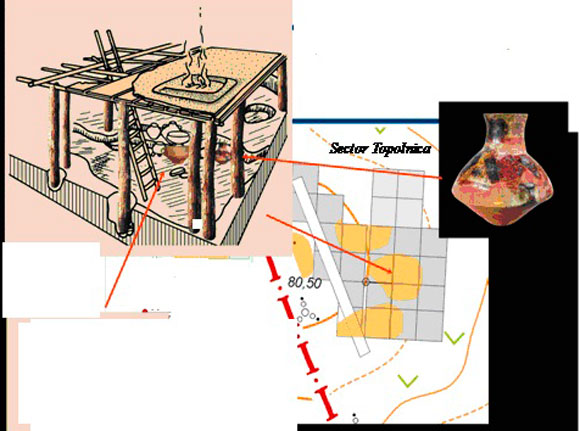 Sector Topolnica

80,50